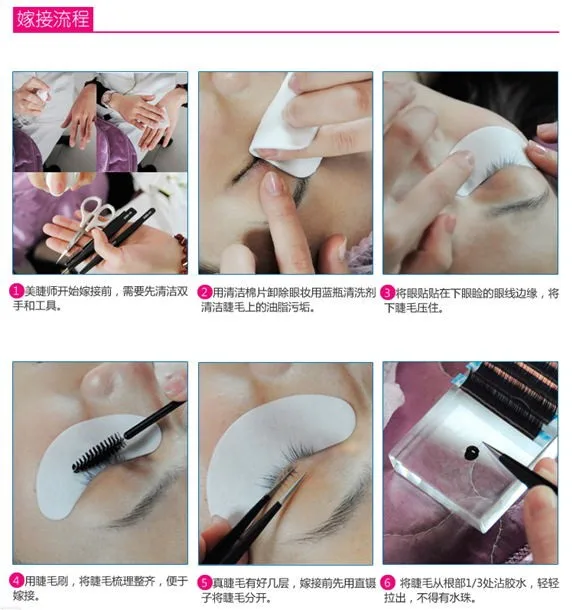 嫁接流程

1 美睫师开始嫁接前，需要先清洁双手和工具。

2 用清洁棉片卸除眼妆用蓝瓶清洗剂清洁睫毛上的油脂污垢。

3 将眼贴贴在下眼睑的眼线边缘，将下睫毛压住。

4 用睫毛刷，将睫毛梳理整齐，便于嫁接。

5 真睫毛有好几层，嫁接前先用直镊子将睫毛分开。

6 将睫毛从根部1/3处沾胶水，轻轻拉出，不得有水珠。