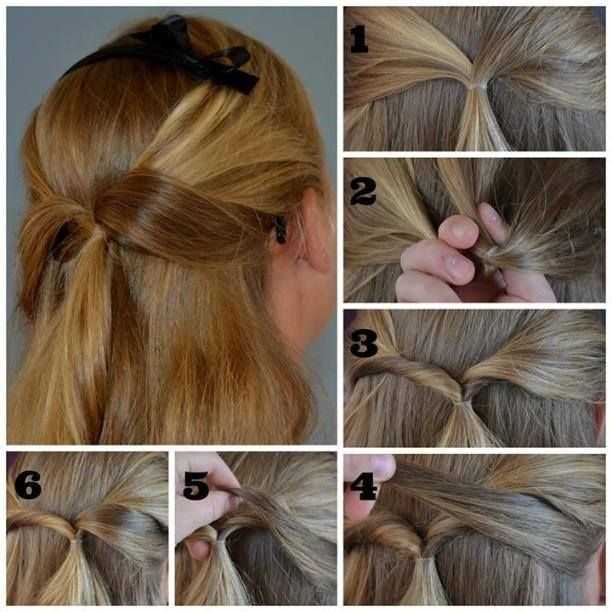 1

2

3

6

5

4