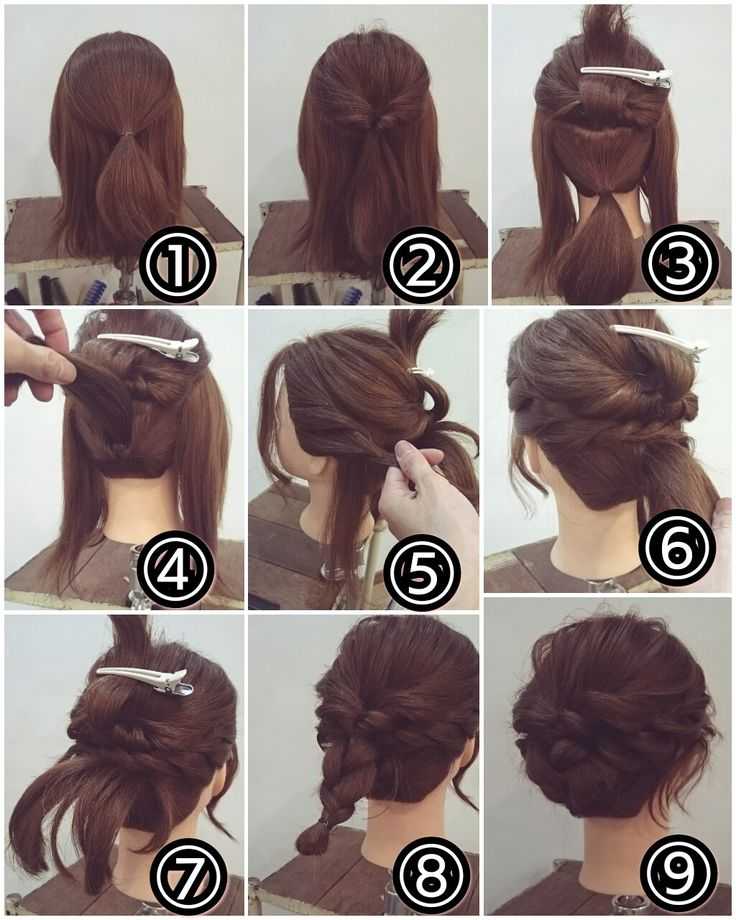 ①

②

③

④

⑤

⑥

⑦

⑧

⑨