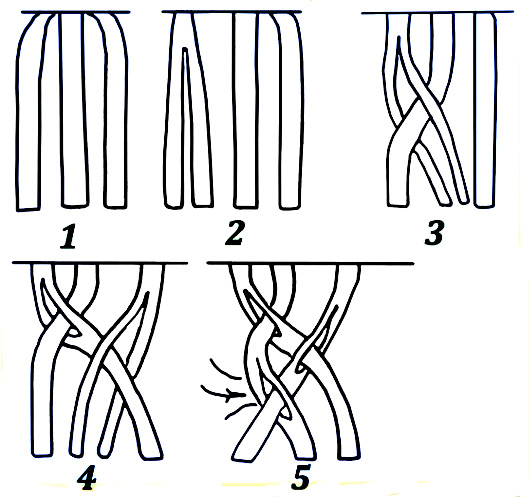 1 2 3

4 5