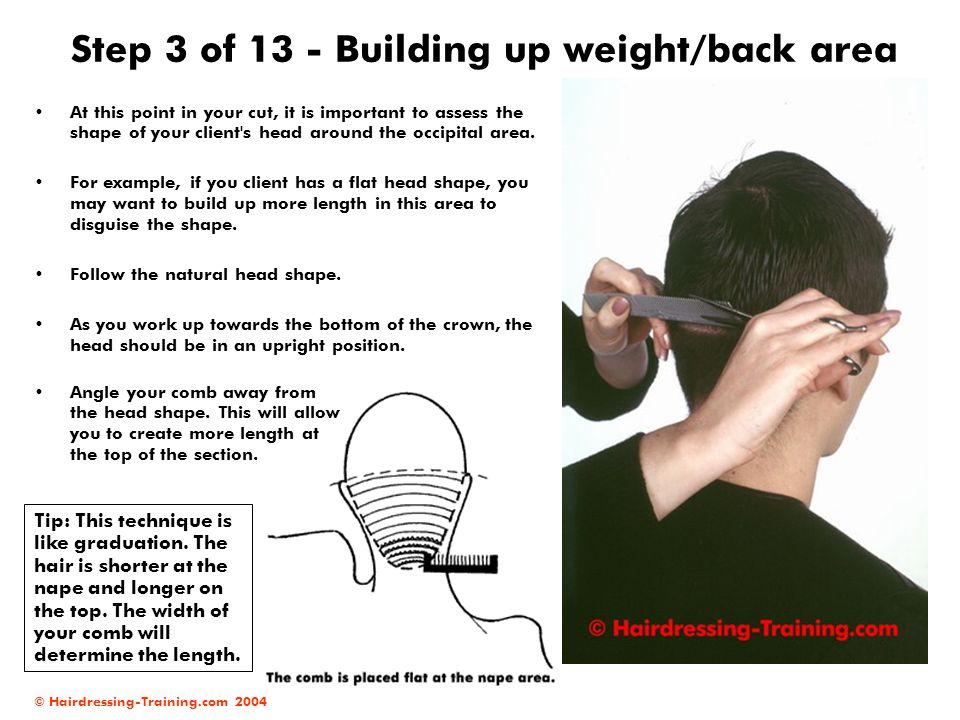 Step 3 of 13 - Building up weight/back area

• At this point in your cut, it is important to assess the shape of your client's head around the occipital area.

• For example, if you client has a flat head shape, you may want to build up more length in this area to disguise the shape.

• Follow the natural head shape.

• As you work up towards the bottom of the crown, the head should be in an upright position.

• Angle your comb away from the head shape. This will allow you to create more length at the top of the section.

Tip: This technique is like graduation. The hair is shorter at the nape and longer on the top. The width of your comb will determine the length.

The comb is placed flat at the nape area.

© Hairdressing-Training.com

© Hairdressing-Training.com 2004