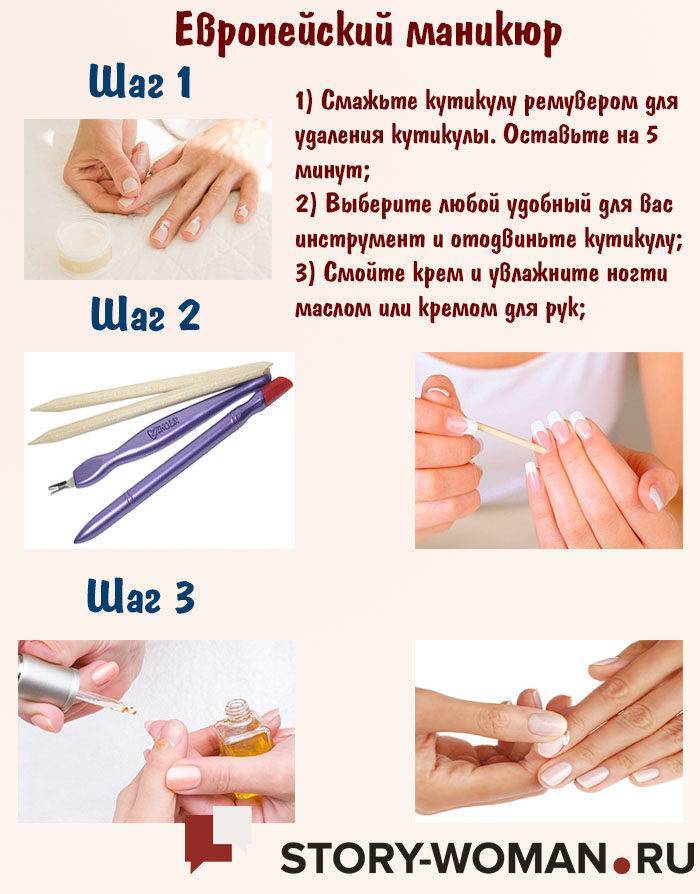 Европейский маникюр

Шаг 1

1) Смажьте кутикулу ремувером для удаления кутикулы. Оставьте на 5 минут;
2) Выберите любой удобный для вас инструмент и отодвиньте кутикулу;
3) Смойте крем и увлажните ногти маслом или кремом для рук;

Шаг 2

Шаг 3

STORY-WOMAN.RU