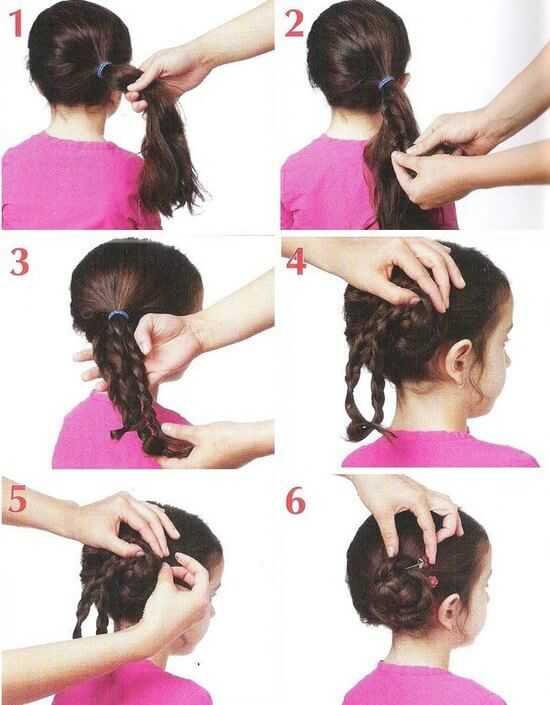 1
2
3
4
5
6